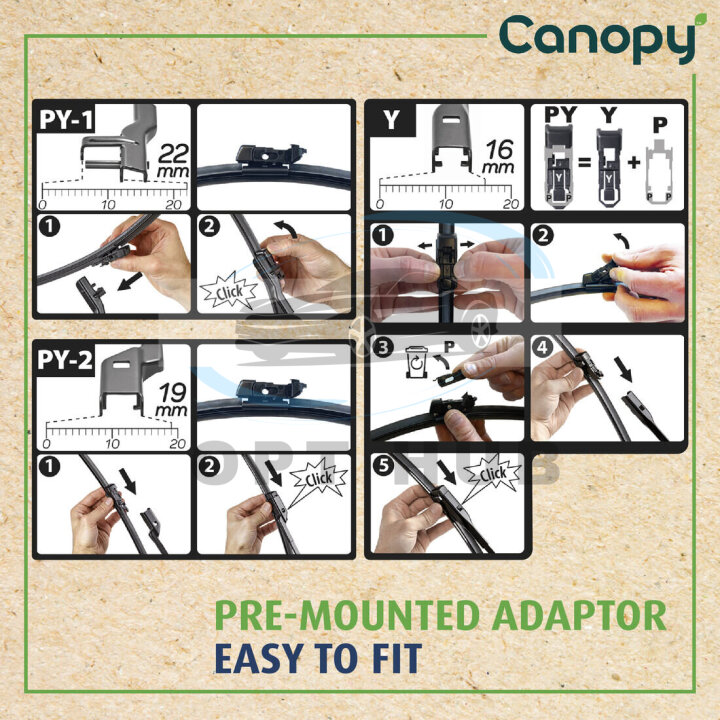 Canopy

PY-1
22 mm
0 10 20
1
2
Click

PY-2
19 mm
0 10 20
1
2
Click

Y
16 mm
0 10 20
PY = Y + P
1
2
3 P
4
5
Click

PRE-MOUNTED ADAPTOR
EASY TO FIT