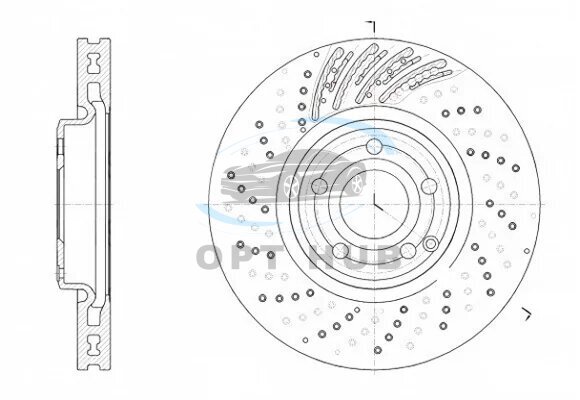 OPT HUB